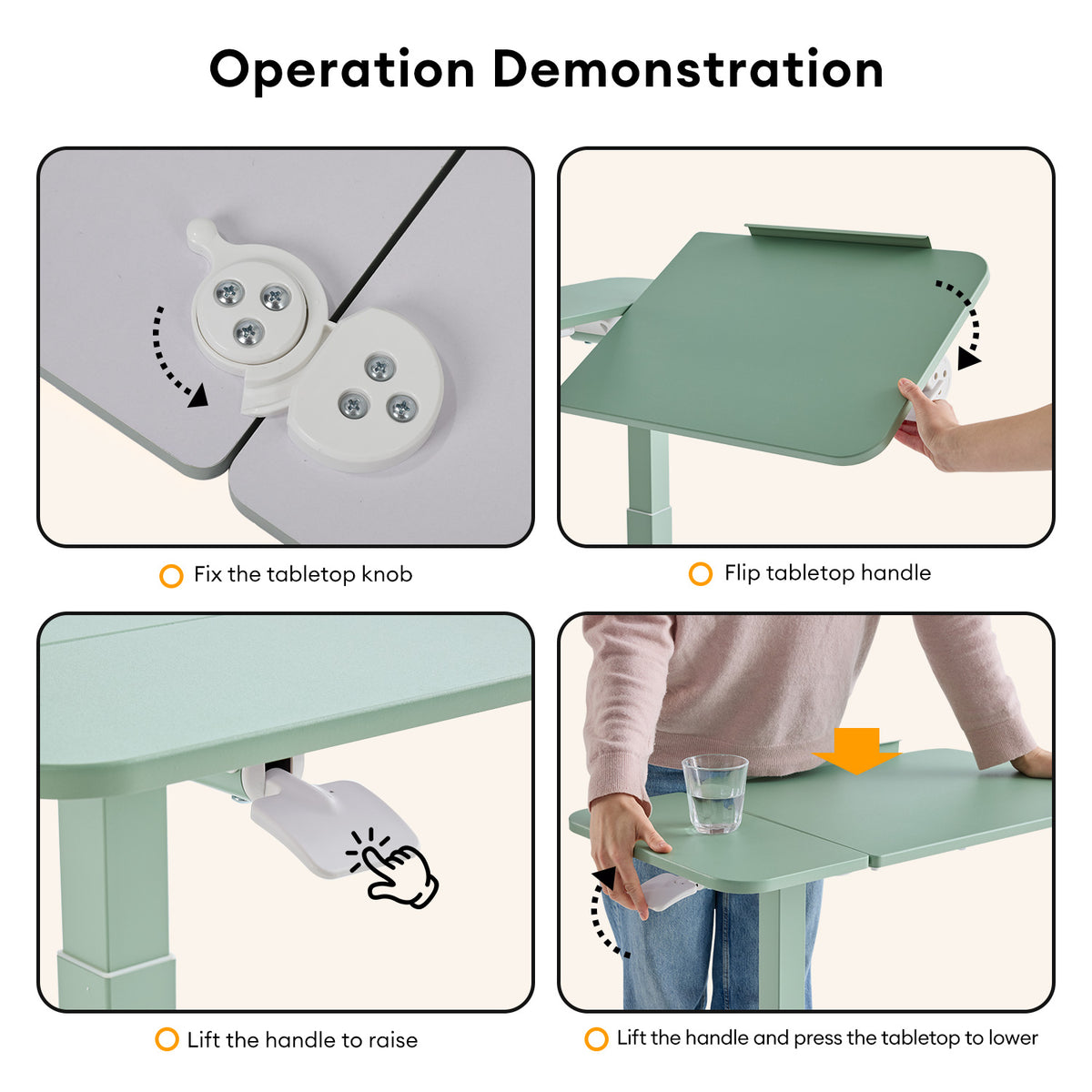 Operation Demonstration

Fix the tabletop knob

Flip tabletop handle

Lift the handle to raise

Lift the handle and press the tabletop to lower