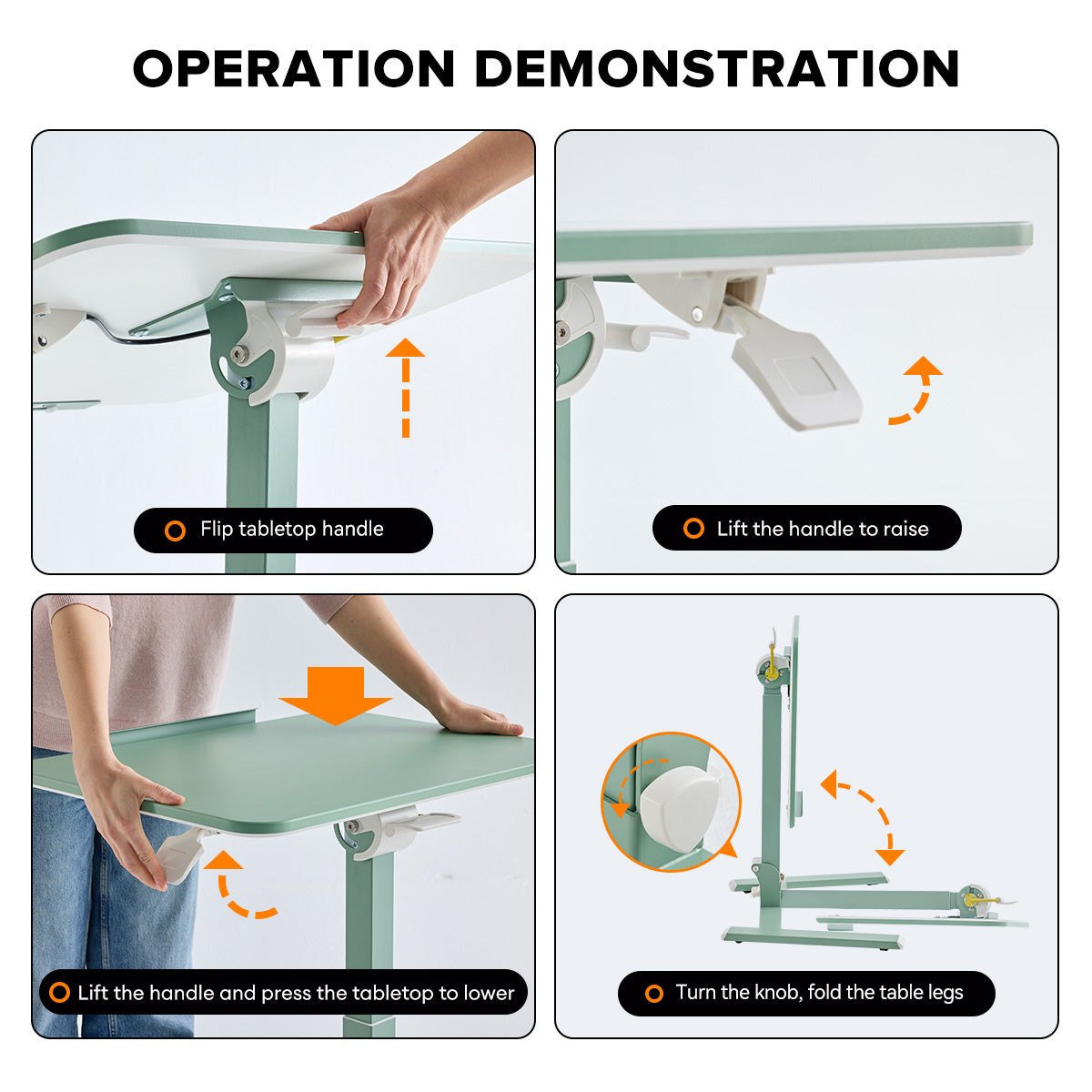 OPERATION DEMONSTRATION

Flip tabletop handle

Lift the handle to raise

Lift the handle and press the tabletop to lower

Turn the knob, fold the table legs